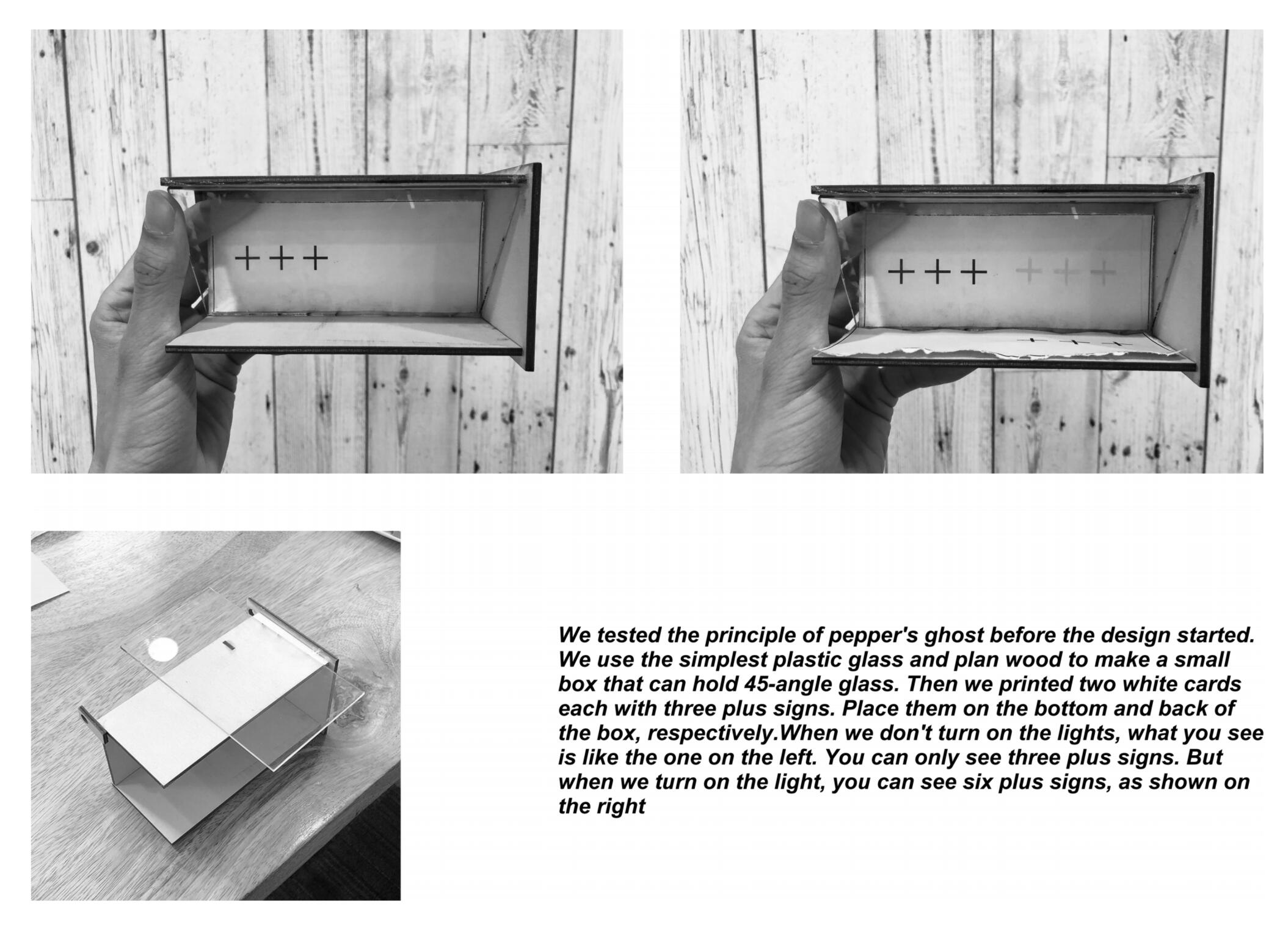 +++

+++ +++

+++

We tested the principle of pepper's ghost before the design started. We use the simplest plastic glass and plan wood to make a small box that can hold 45-angle glass. Then we printed two white cards each with three plus signs. Place them on the bottom and back of the box, respectively.When we don't turn on the lights, what you see is like the one on the left. You can only see three plus signs. But when we turn on the light, you can see six plus signs, as shown on the right