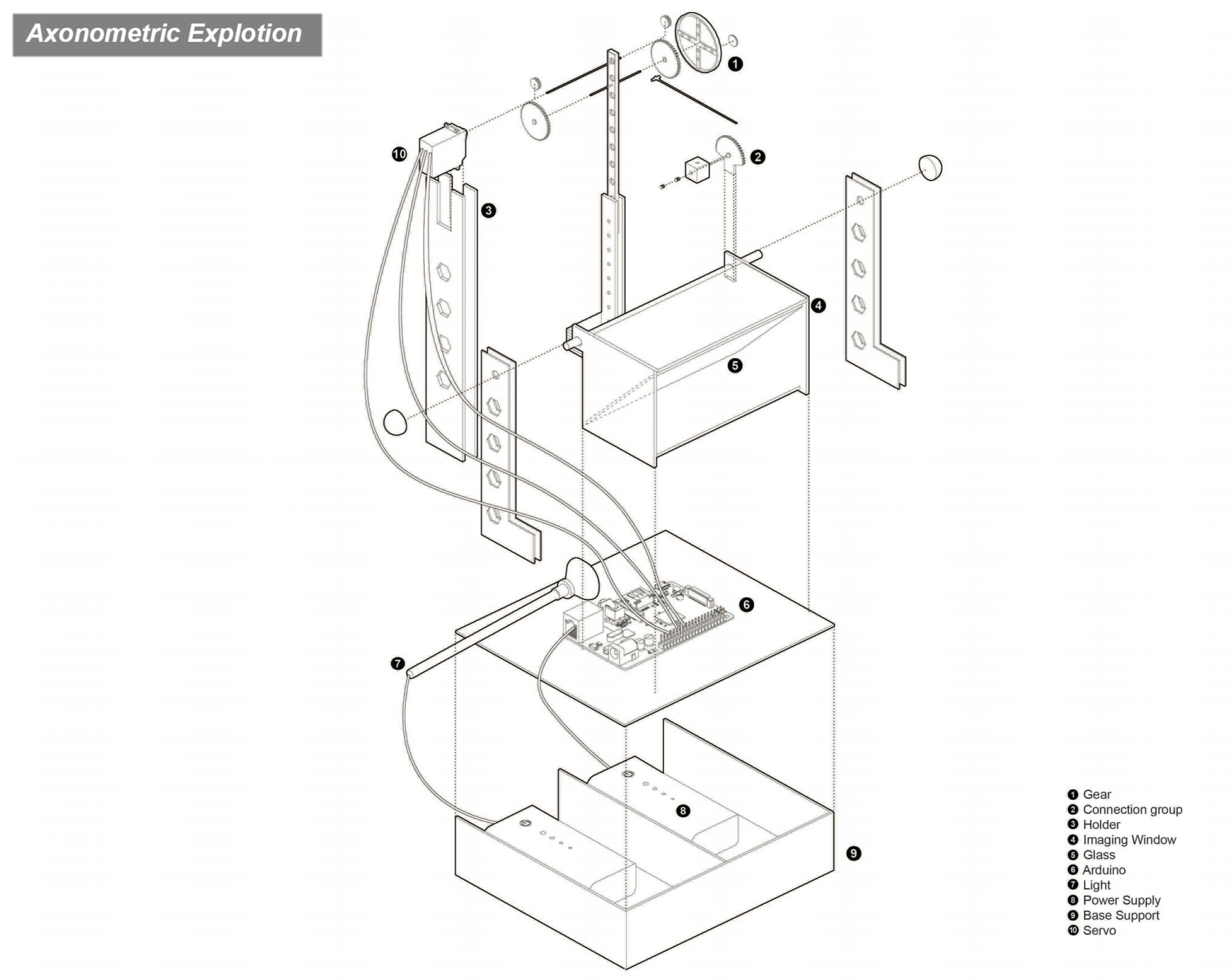 Axonometric Explotion

1
10
2
3
4
5
6
7
8
9

1 Gear
2 Connection group
3 Holder
4 Imaging Window
5 Glass
6 Arduino
7 Light
8 Power Supply
9 Base Support
10 Servo