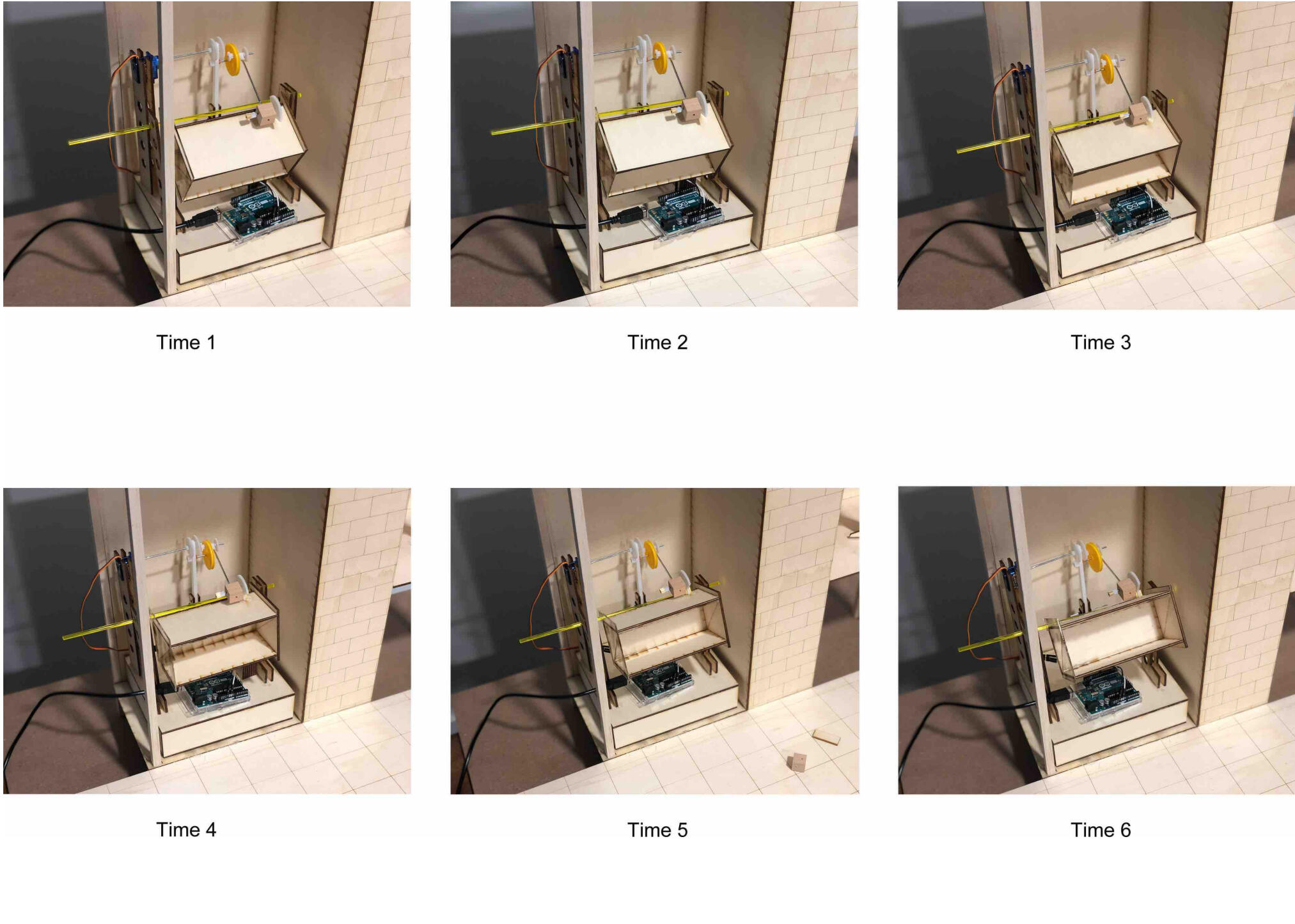 Time 1

Time 2

Time 3

Time 4

Time 5

Time 6