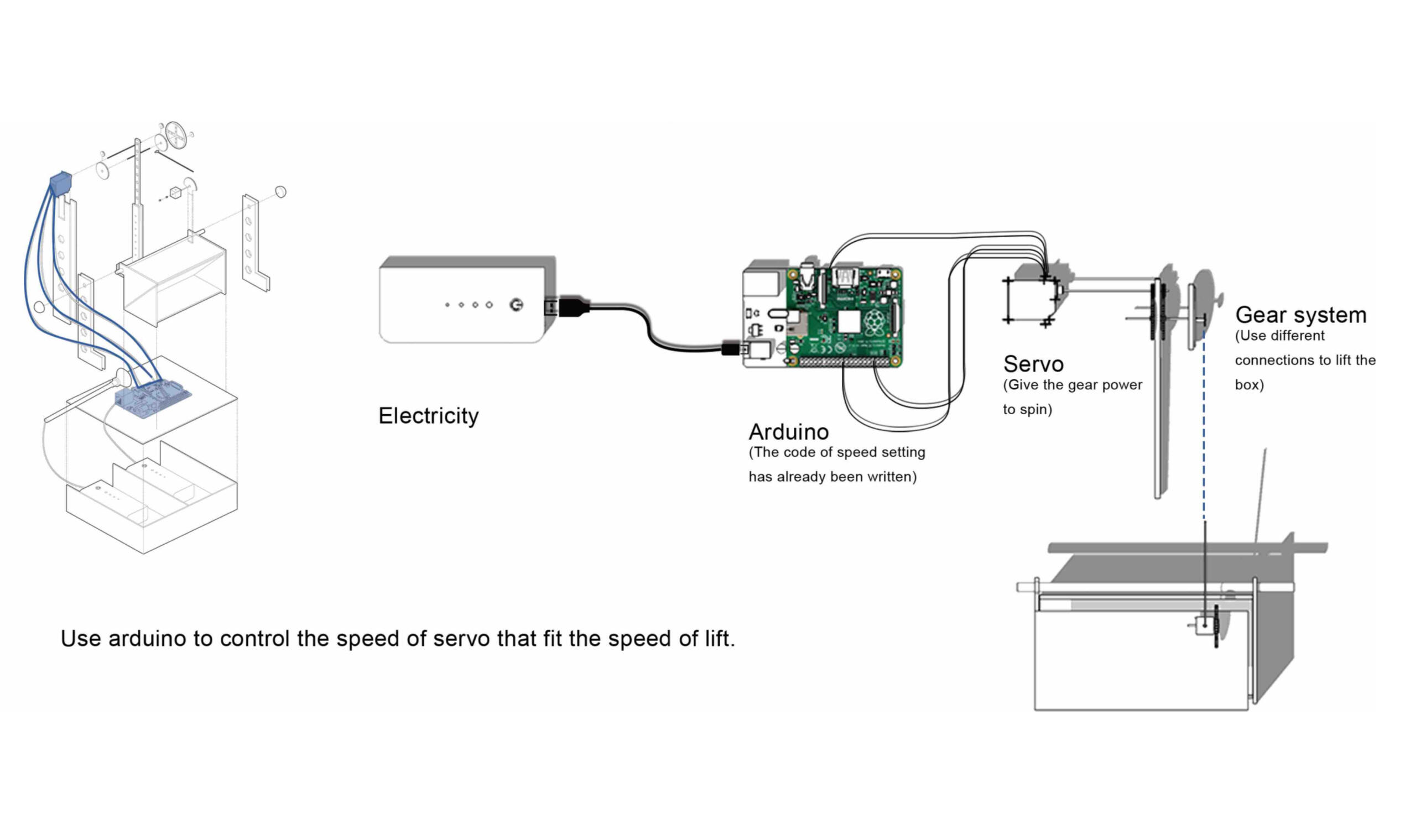 Electricity

Arduino
(The code of speed setting has already been written)

Servo
(Give the gear power to spin)

Gear system
(Use different connections to lift the box)

Use arduino to control the speed of servo that fit the speed of lift.