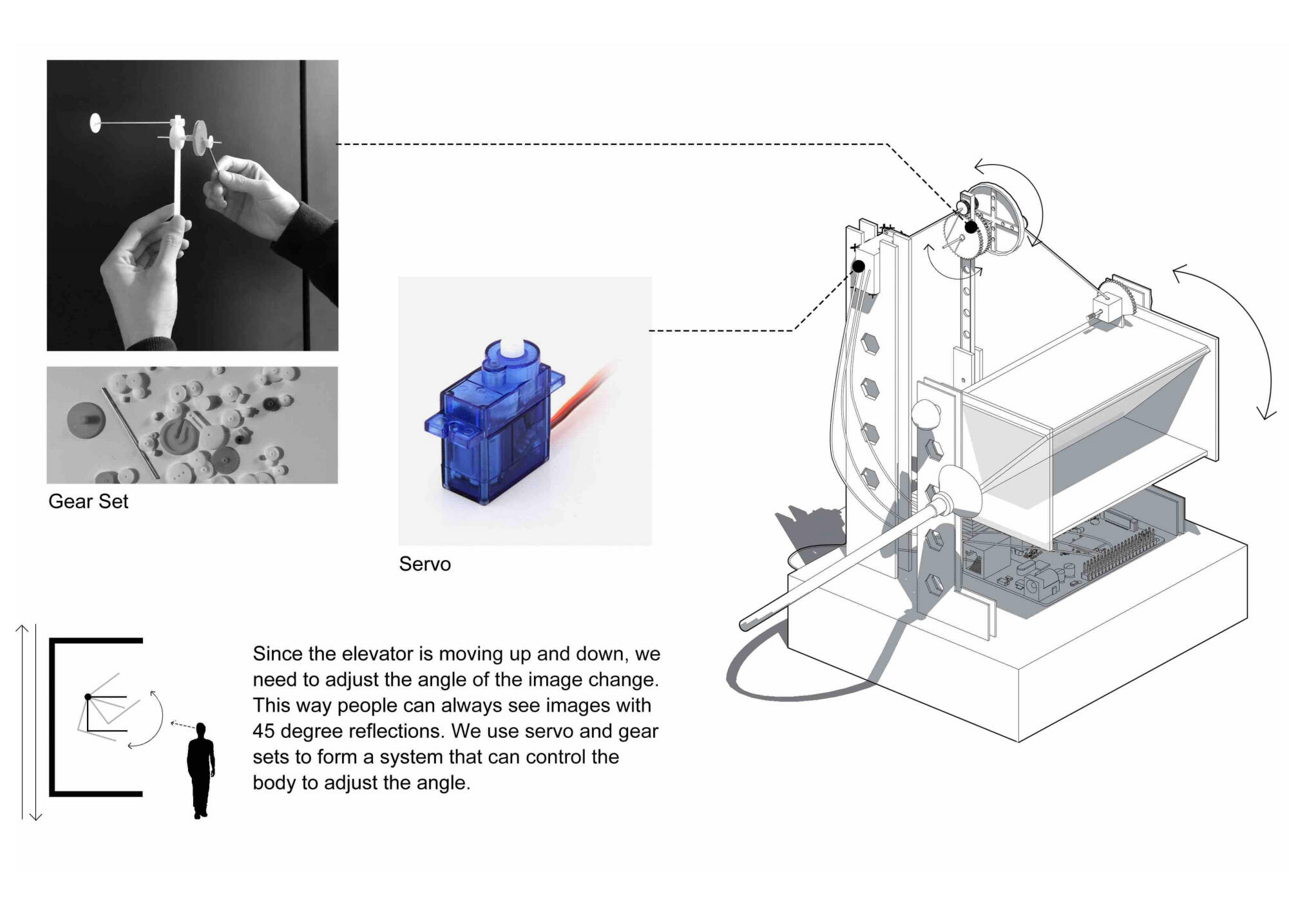 Gear Set

Servo

Since the elevator is moving up and down, we need to adjust the angle of the image change. This way people can always see images with 45 degree reflections. We use servo and gear sets to form a system that can control the body to adjust the angle.